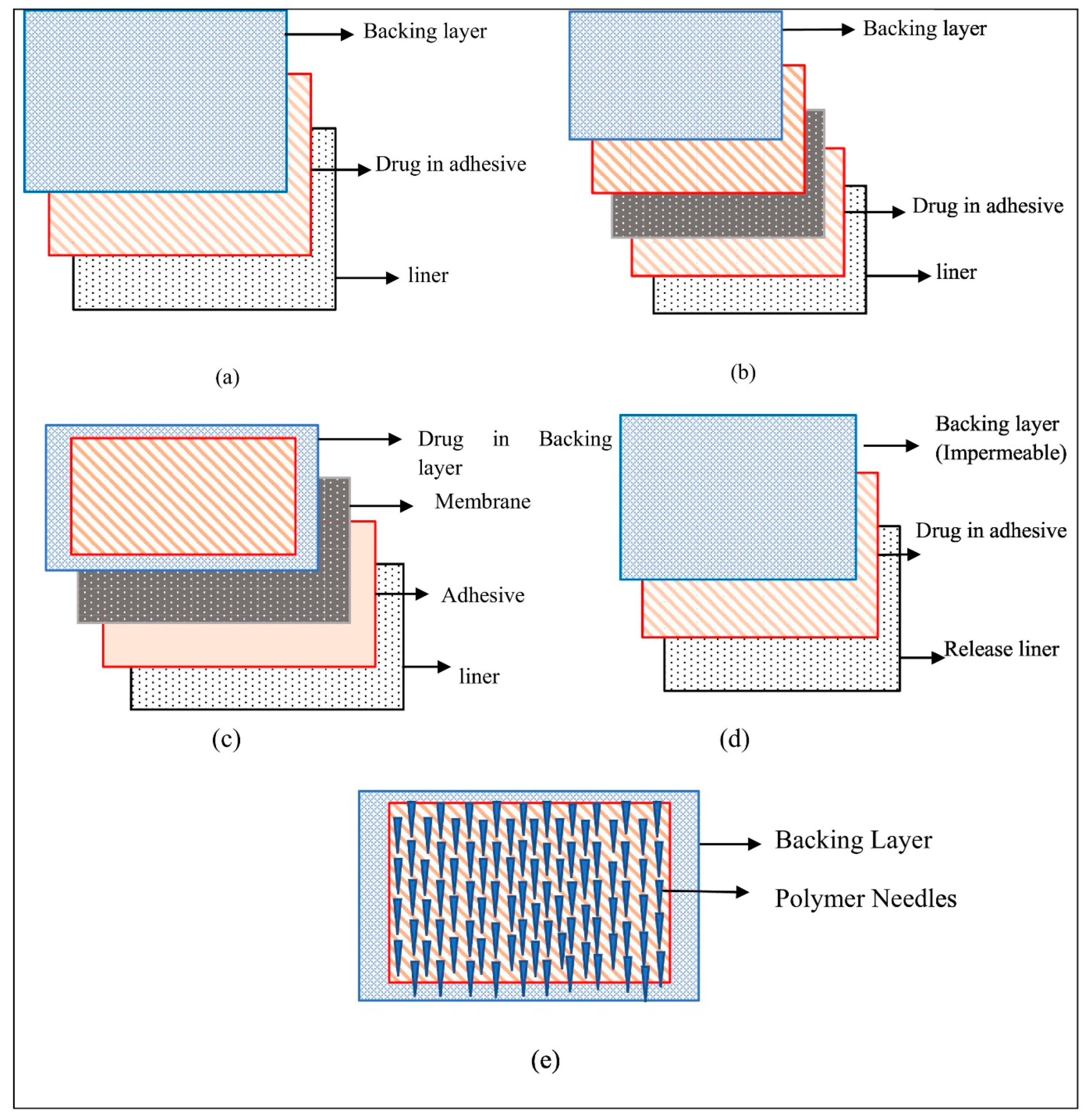 Backing layer

Drug in adhesive

liner

(a)

Backing layer

Drug in adhesive

liner

(b)

Drug in Backing layer

Membrane

Adhesive

liner

(c)

Backing layer (Impermeable)

Drug in adhesive

Release liner

(d)

Backing Layer

Polymer Needles

(e)