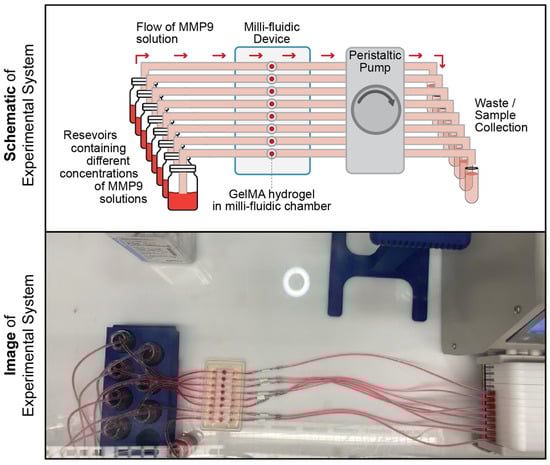 Schematic of Experimental System

Flow of MMP9 solution

Milli-fluidic Device

Peristaltic Pump

Waste / Sample Collection

Resevoirs containing different concentrations of MMP9 solutions

GelMA hydrogel in milli-fluidic chamber

Image of Experimental System