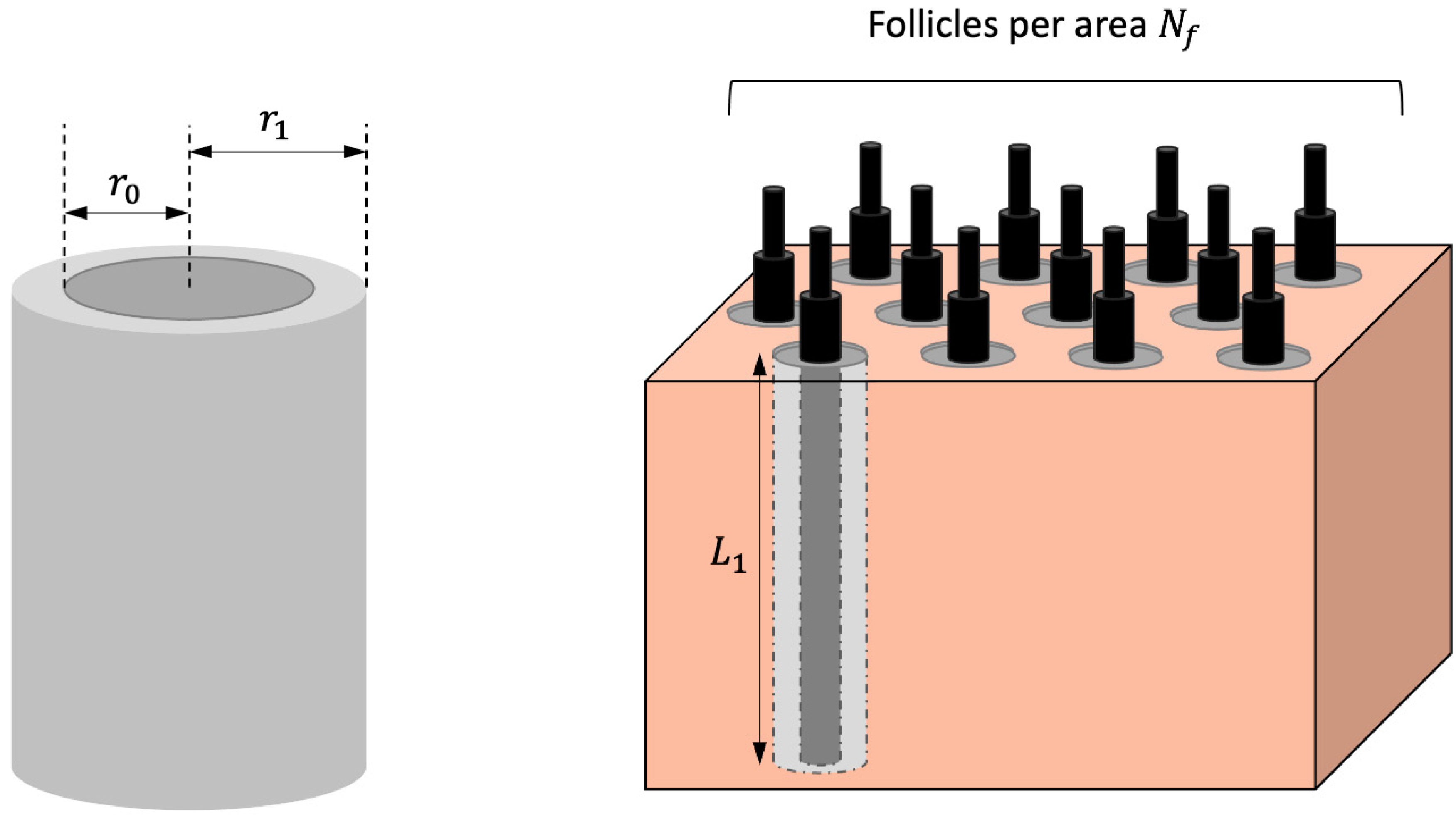 $r_1$

$r_0$

Follicles per area $N_f$

$L_1$