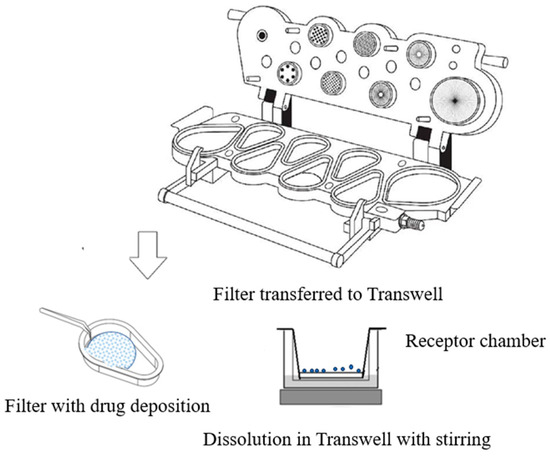 Filter transferred to Transwell

Receptor chamber

Filter with drug deposition

Dissolution in Transwell with stirring