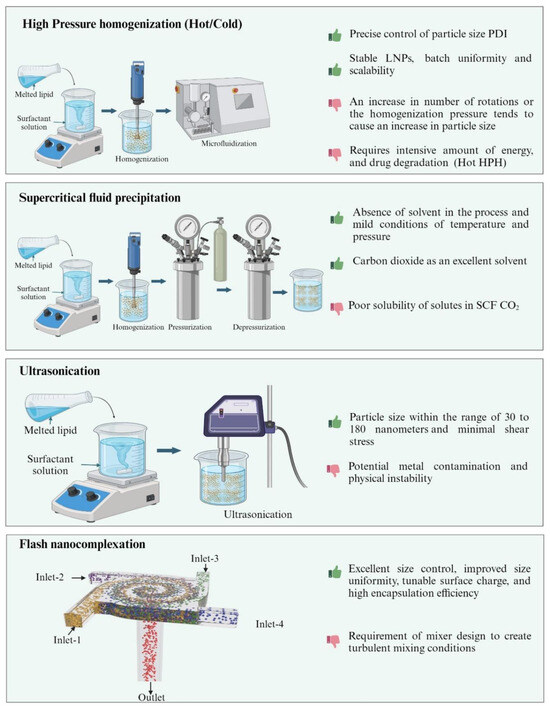 High Pressure homogenization (Hot/Cold)

Melted lipid

Surfactant solution

Homogenization

Microfluidization

Precise control of particle size PDI

Stable LNPs, batch uniformity and scalability

An increase in number of rotations or the homogenization pressure tends to cause an increase in particle size

Requires intensive amount of energy, and drug degradation (Hot HPH)

Supercritical fluid precipitation

Melted lipid

Surfactant solution

Homogenization

Pressurization

Depressurization

Absence of solvent in the process and mild conditions of temperature and pressure

Carbon dioxide as an excellent solvent

Poor solubility of solutes in SCF $CO_2$

Ultrasonication

Melted lipid

Surfactant solution

Ultrasonication

Particle size within the range of 30 to 180 nanometers and minimal shear stress

Potential metal contamination and physical instability

Flash nanocomplexation

Inlet-2

Inlet-3

Inlet-1

Inlet-4

Outlet

Excellent size control, improved size uniformity, tunable surface charge, and high encapsulation efficiency

Requirement of mixer design to create turbulent mixing conditions