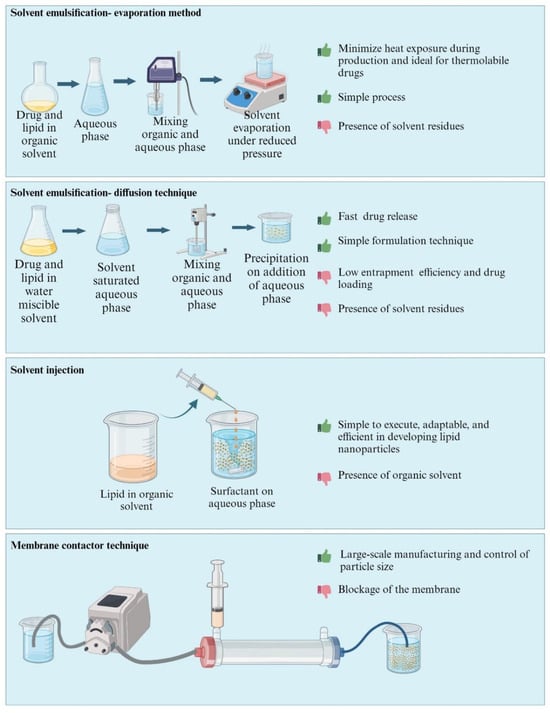 Solvent emulsification- evaporation method

Drug and lipid in organic solvent

Aqueous phase

Mixing organic and aqueous phase

Solvent evaporation under reduced pressure

Minimize heat exposure during production and ideal for thermolabile drugs

Simple process

Presence of solvent residues

Solvent emulsification- diffusion technique

Drug and lipid in water miscible solvent

Solvent saturated aqueous phase

Mixing organic and aqueous phase

Precipitation on addition of aqueous phase

Fast drug release

Simple formulation technique

Low entrapment efficiency and drug loading

Presence of solvent residues

Solvent injection

Lipid in organic solvent

Surfactant on aqueous phase

Simple to execute, adaptable, and efficient in developing lipid nanoparticles

Presence of organic solvent

Membrane contactor technique

Large-scale manufacturing and control of particle size

Blockage of the membrane