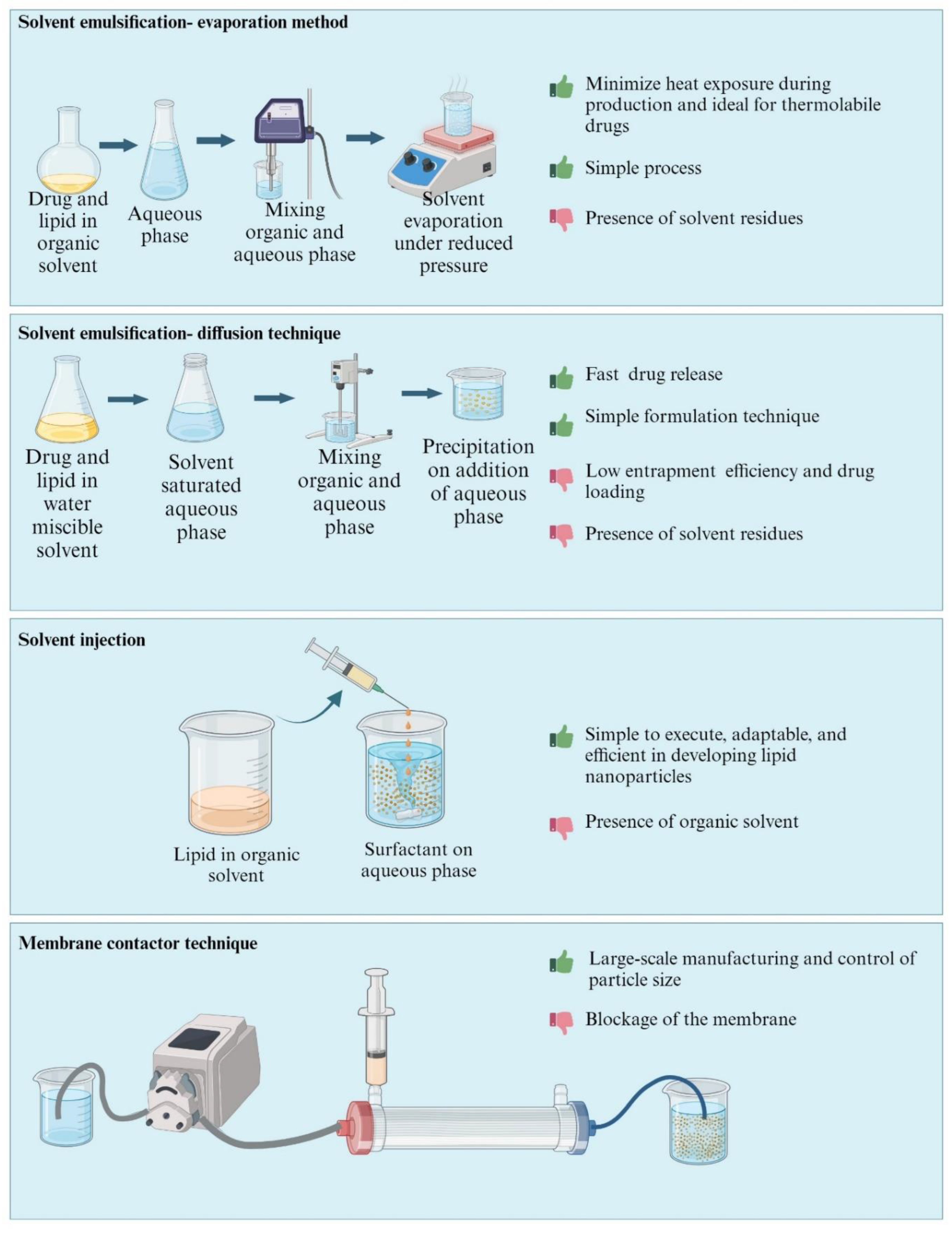 Solvent emulsification- evaporation method

Drug and lipid in organic solvent

Aqueous phase

Mixing organic and aqueous phase

Solvent evaporation under reduced pressure

Minimize heat exposure during production and ideal for thermolabile drugs

Simple process

Presence of solvent residues

Solvent emulsification- diffusion technique

Drug and lipid in water miscible solvent

Solvent saturated aqueous phase

Mixing organic and aqueous phase

Precipitation on addition of aqueous phase

Fast drug release

Simple formulation technique

Low entrapment efficiency and drug loading

Presence of solvent residues

Solvent injection

Lipid in organic solvent

Surfactant on aqueous phase

Simple to execute, adaptable, and efficient in developing lipid nanoparticles

Presence of organic solvent

Membrane contactor technique

Large-scale manufacturing and control of particle size

Blockage of the membrane