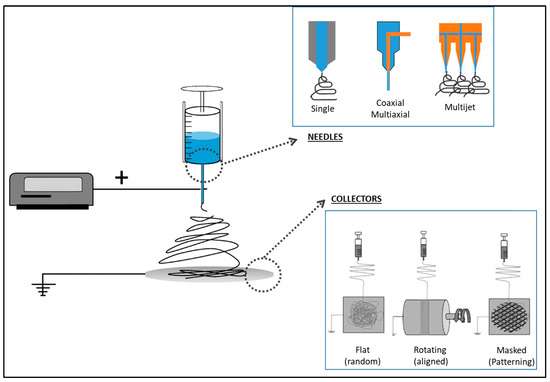 Single

Coaxial
Multiaxial

Multijet

NEEDLES

+

COLLECTORS

Flat
(random)

Rotating
(aligned)

Masked
(Patterning)