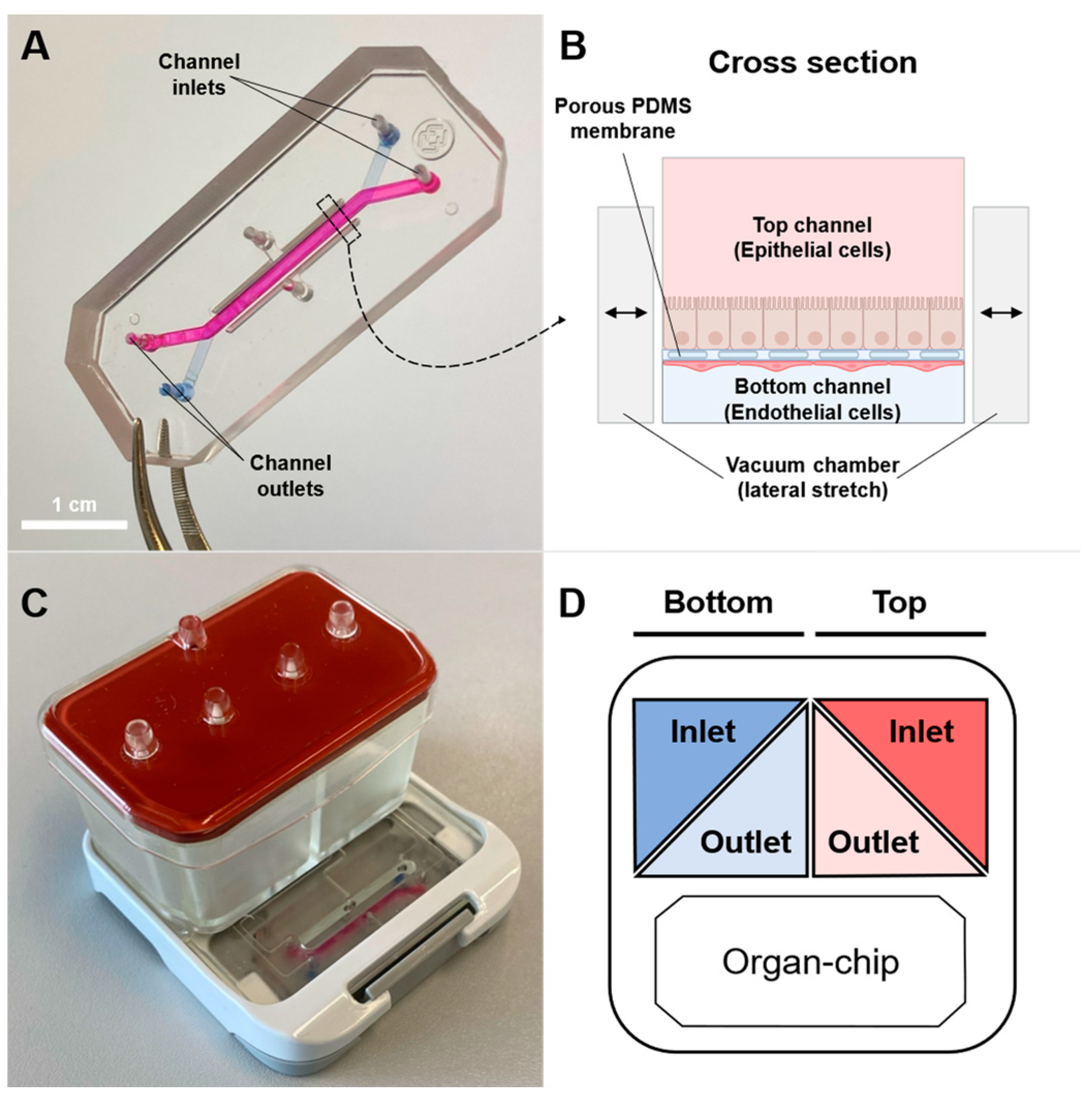 A

Channel inlets

Channel outlets

1 cm

B

Cross section

Porous PDMS membrane

Top channel (Epithelial cells)

Bottom channel (Endothelial cells)

Vacuum chamber (lateral stretch)

C

D

Bottom

Top

Inlet

Outlet

Inlet

Outlet

Organ-chip