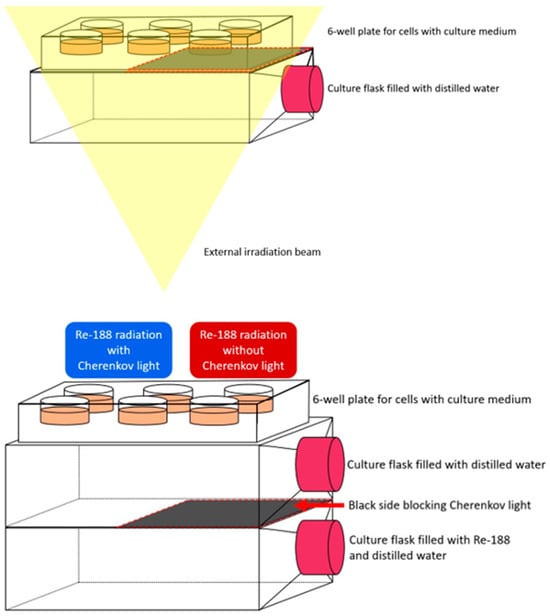 6-well plate for cells with culture medium

Culture flask filled with distilled water

External irradiation beam

Re-188 radiation with Cherenkov light

Re-188 radiation without Cherenkov light

6-well plate for cells with culture medium

Culture flask filled with distilled water

Black side blocking Cherenkov light

Culture flask filled with Re-188 and distilled water