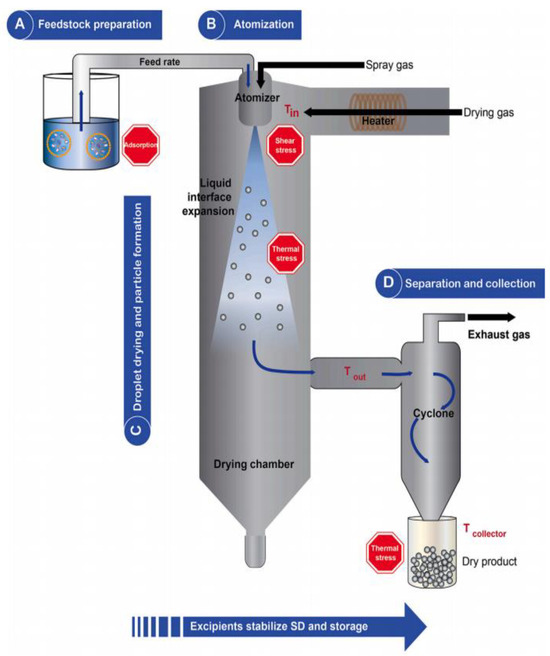 A Feedstock preparation

B Atomization

Feed rate

Spray gas

Atomizer

$T_{in}$

Heater

Drying gas

Adsorption

Shear stress

Liquid interface expansion

Thermal stress

C Droplet drying and particle formation

D Separation and collection

Exhaust gas

$T_{out}$

Cyclone

Drying chamber

$T_{collector}$

Thermal stress

Dry product

Excipients stabilize SD and storage