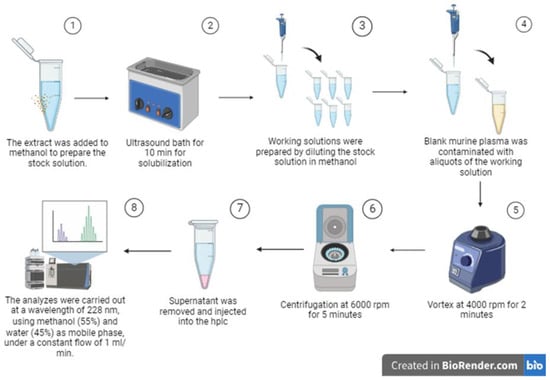 1

The extract was added to methanol to prepare the stock solution.

2

Ultrasound bath for 10 min for solubilization

3

Working solutions were prepared by diluting the stock solution in methanol

4

Blank murine plasma was contaminated with aliquots of the working solution

5

Vortex at 4000 rpm for 2 minutes

6

Centrifugation at 6000 rpm for 5 minutes

7

Supernatant was removed and injected into the hplc

8

The analyzes were carried out at a wavelength of 228 nm, using methanol (55%) and water (45%) as mobile phase, under a constant flow of 1 ml/min.

Created in BioRender.com bio