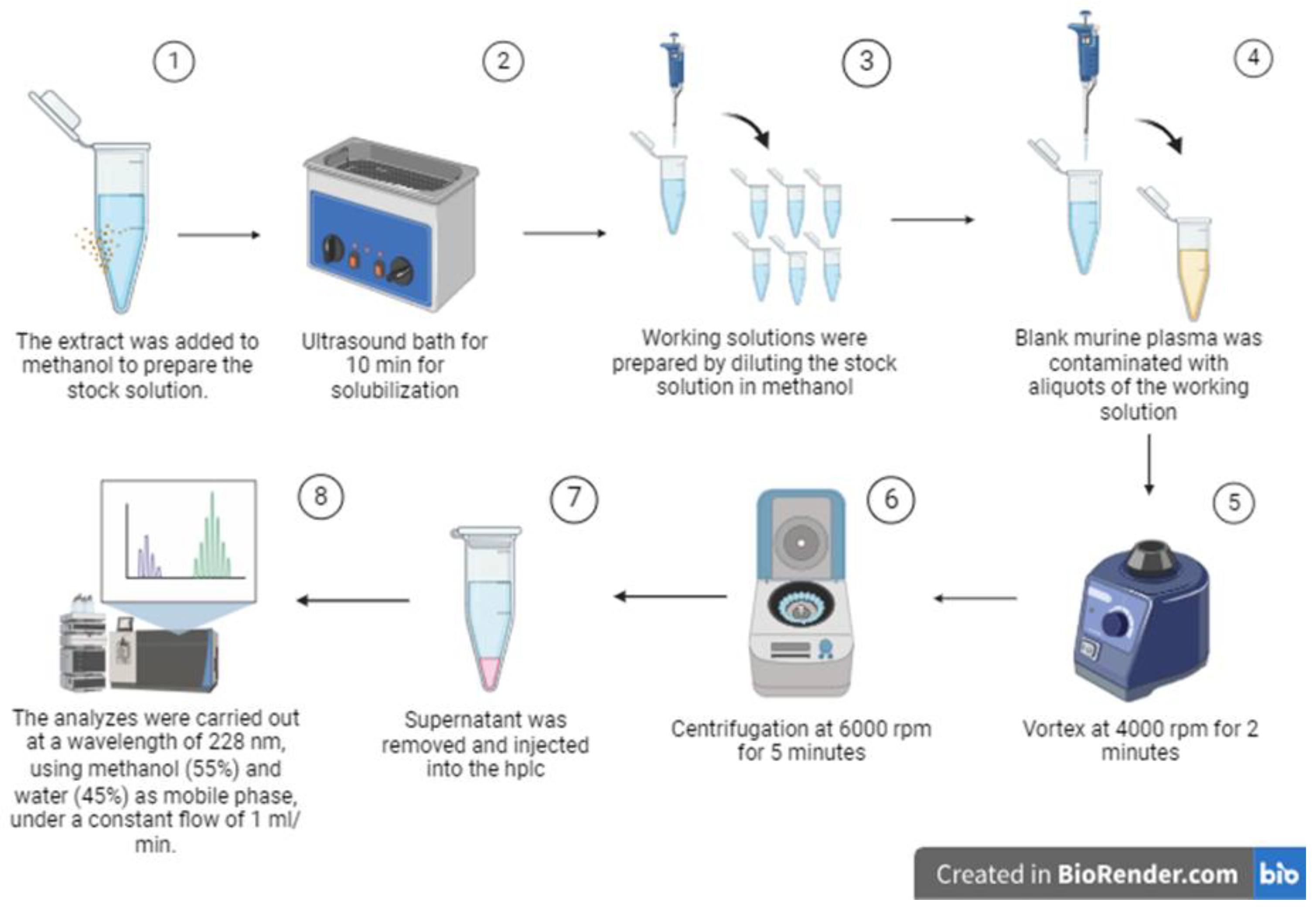 1

The extract was added to methanol to prepare the stock solution.

2

Ultrasound bath for 10 min for solubilization

3

Working solutions were prepared by diluting the stock solution in methanol

4

Blank murine plasma was contaminated with aliquots of the working solution

5

Vortex at 4000 rpm for 2 minutes

6

Centrifugation at 6000 rpm for 5 minutes

7

Supernatant was removed and injected into the hplc

8

The analyzes were carried out at a wavelength of 228 nm, using methanol (55%) and water (45%) as mobile phase, under a constant flow of 1 ml/min.

Created in BioRender.com bio