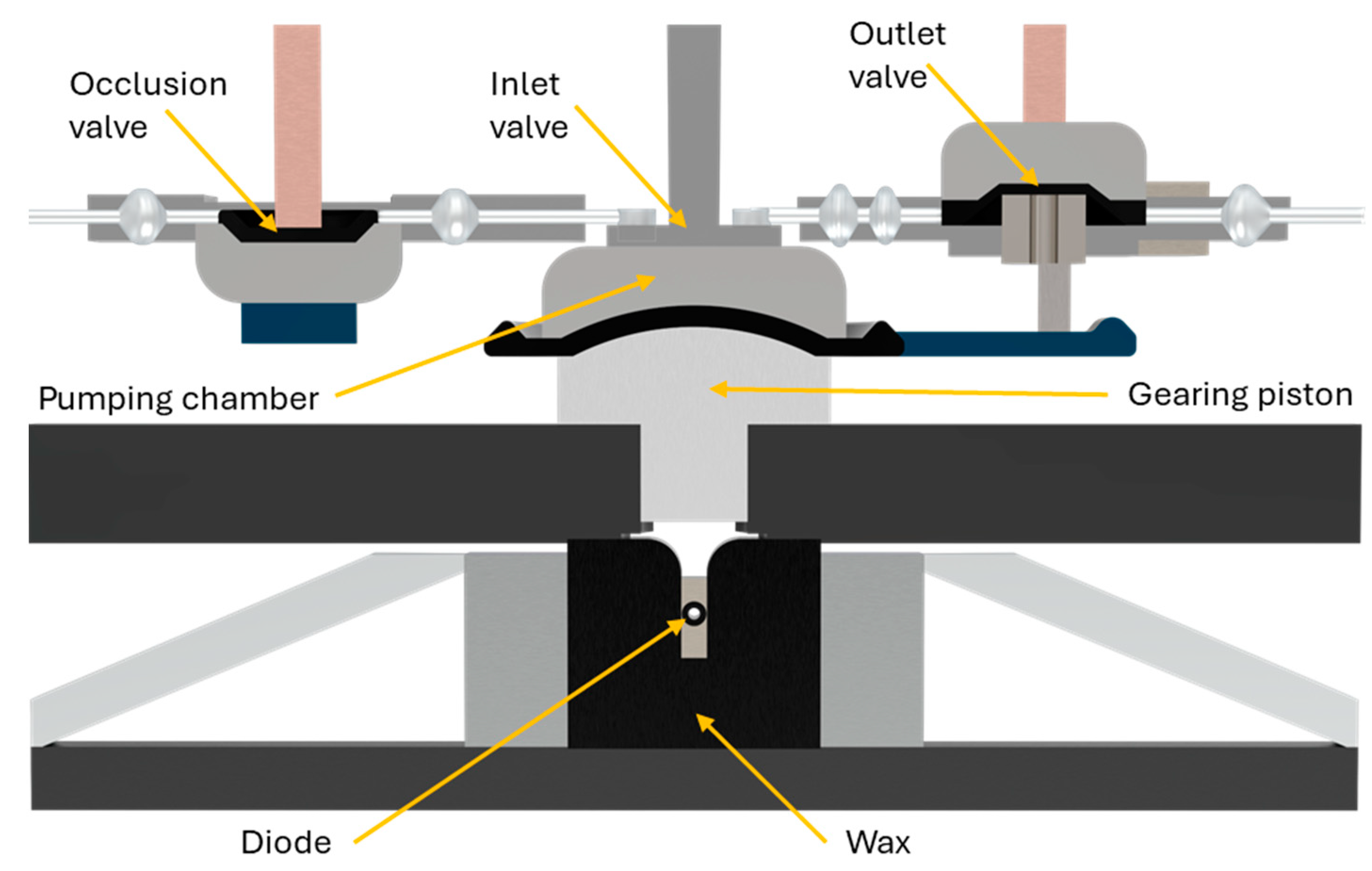 Occlusion valve

Inlet valve

Outlet valve

Pumping chamber

Gearing piston

Diode

Wax