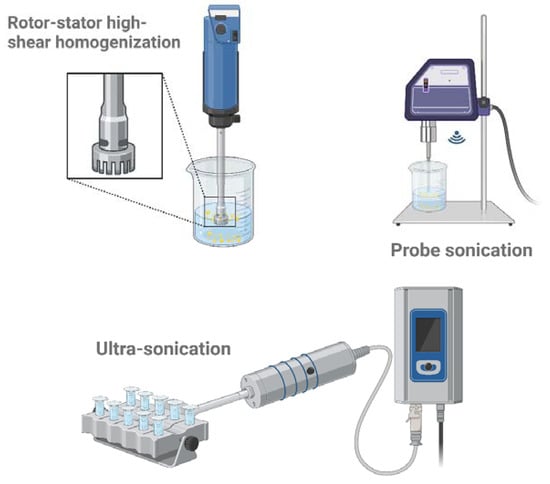 Rotor-stator high-shear homogenization

Probe sonication

Ultra-sonication