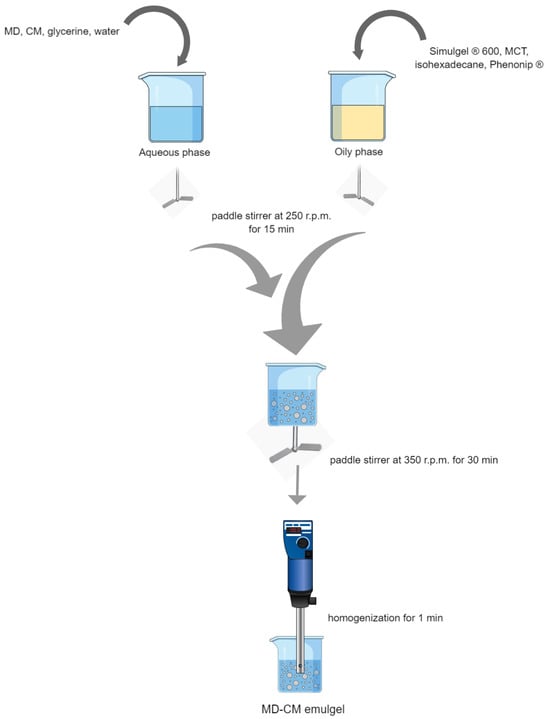 MD, CM, glycerine, water

Simulgel ® 600, MCT, isohexadecane, Phenonip ®

Aqueous phase

Oily phase

paddle stirrer at 250 r.p.m. for 15 min

paddle stirrer at 350 r.p.m. for 30 min

homogenization for 1 min

MD-CM emulgel