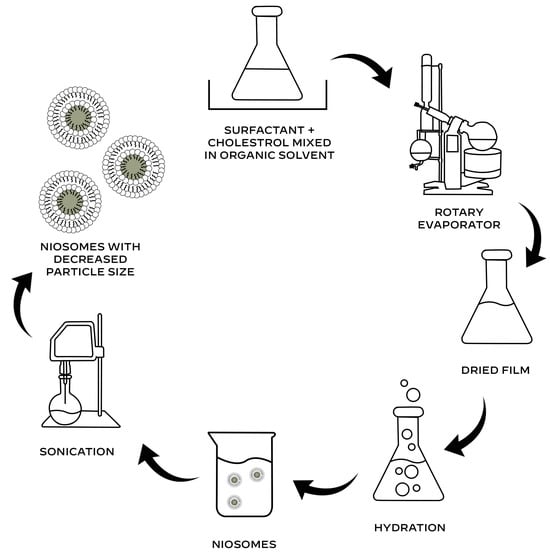 SURFACTANT + CHOLESTROL MIXED IN ORGANIC SOLVENT

ROTARY EVAPORATOR

DRIED FILM

HYDRATION

NIOSOMES

SONICATION

NIOSOMES WITH DECREASED PARTICLE SIZE