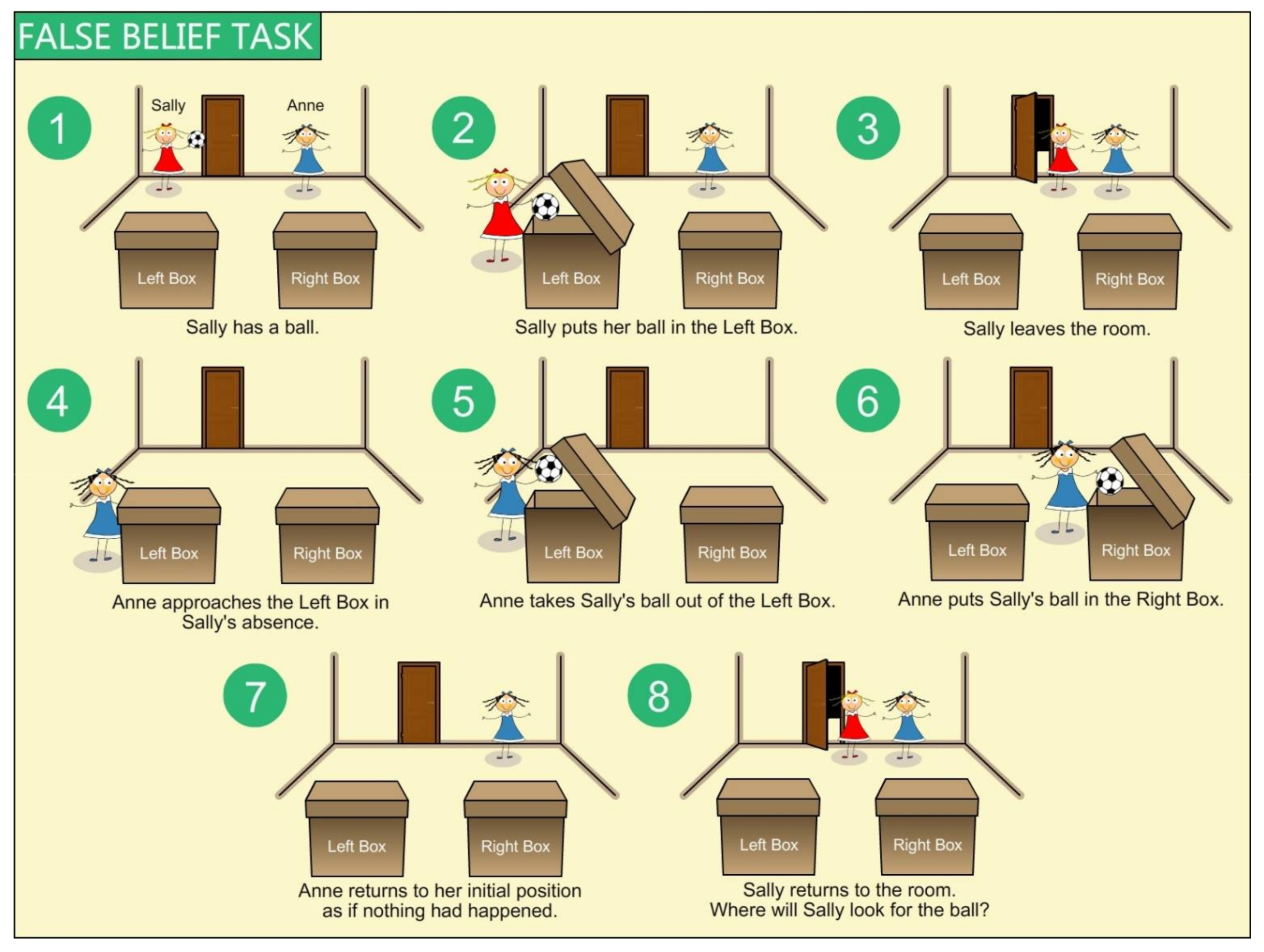 FALSE BELIEF TASK

1
Sally
Anne
Left Box
Right Box
Sally has a ball.

2
Left Box
Right Box
Sally puts her ball in the Left Box.

3
Left Box
Right Box
Sally leaves the room.

4
Left Box
Right Box
Anne approaches the Left Box in Sally's absence.

5
Left Box
Right Box
Anne takes Sally's ball out of the Left Box.

6
Left Box
Right Box
Anne puts Sally's ball in the Right Box.

7
Left Box
Right Box
Anne returns to her initial position as if nothing had happened.

8
Left Box
Right Box
Sally returns to the room.
Where will Sally look for the ball?