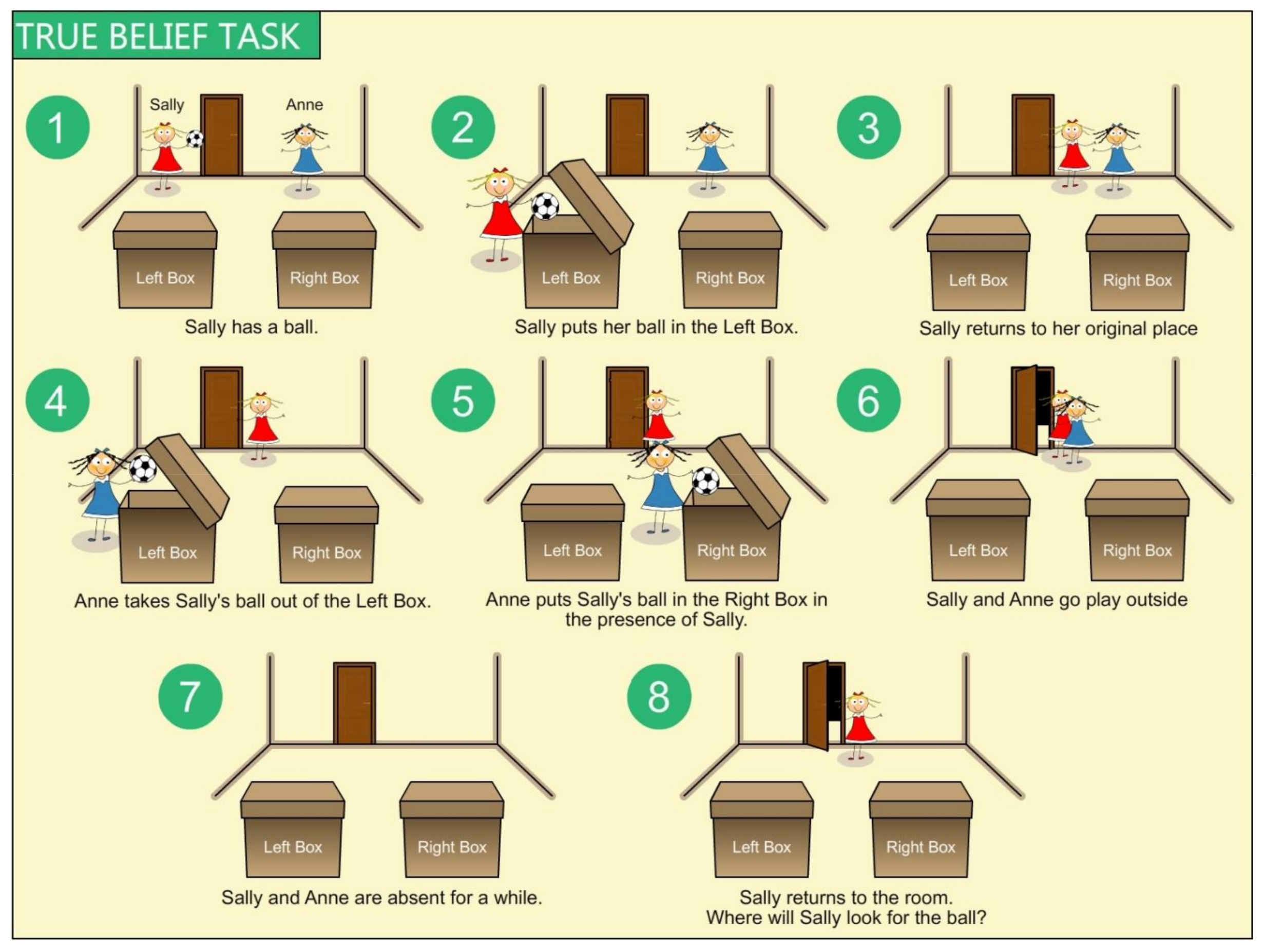 TRUE BELIEF TASK

1

Sally

Anne

Left Box

Right Box

Sally has a ball.

2

Left Box

Right Box

Sally puts her ball in the Left Box.

3

Left Box

Right Box

Sally returns to her original place

4

Left Box

Right Box

Anne takes Sally's ball out of the Left Box.

5

Left Box

Right Box

Anne puts Sally's ball in the Right Box in the presence of Sally.

6

Left Box

Right Box

Sally and Anne go play outside

7

Left Box

Right Box

Sally and Anne are absent for a while.

8

Left Box

Right Box

Sally returns to the room.
Where will Sally look for the ball?