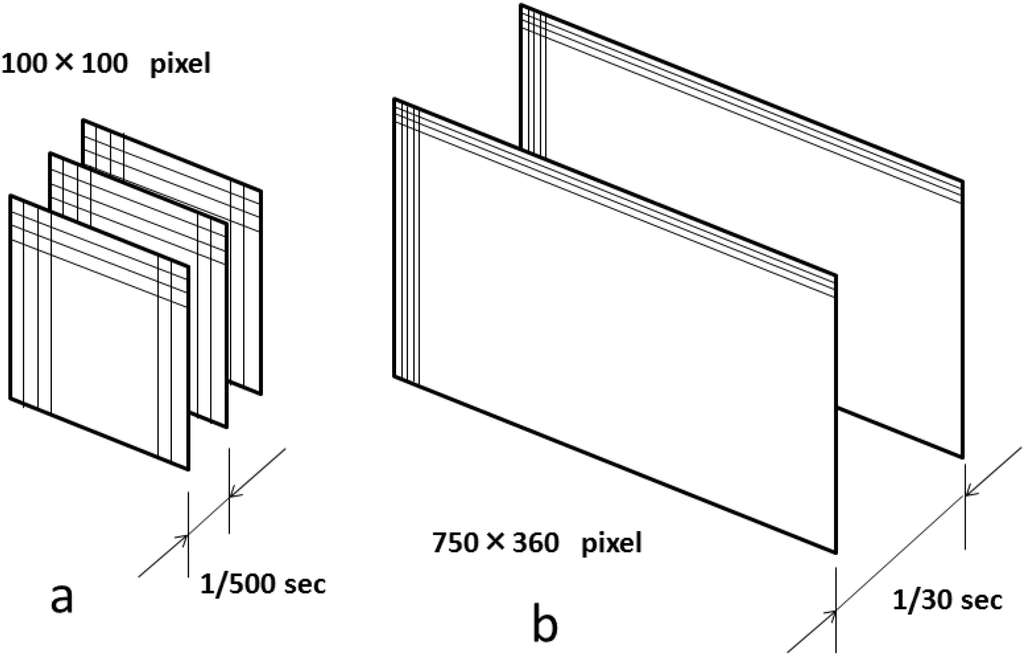 100 × 100 pixel

1/500 sec

a

750 × 360 pixel

1/30 sec

b