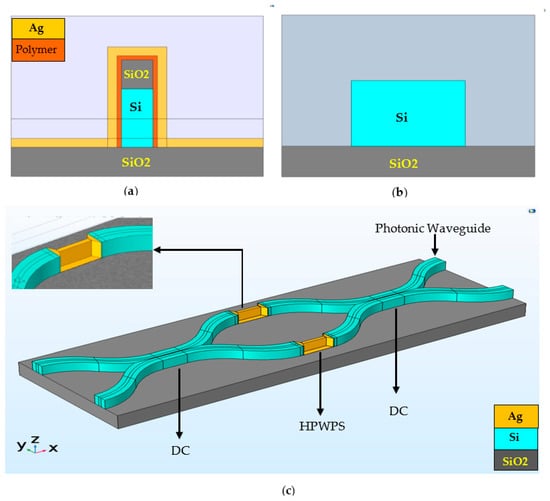 Ag
Polymer
SiO2
Si
SiO2

(a)

Si
SiO2

(b)

Photonic Waveguide

DC

HPWPS

DC

y z x

Ag
Si
SiO2

(c)