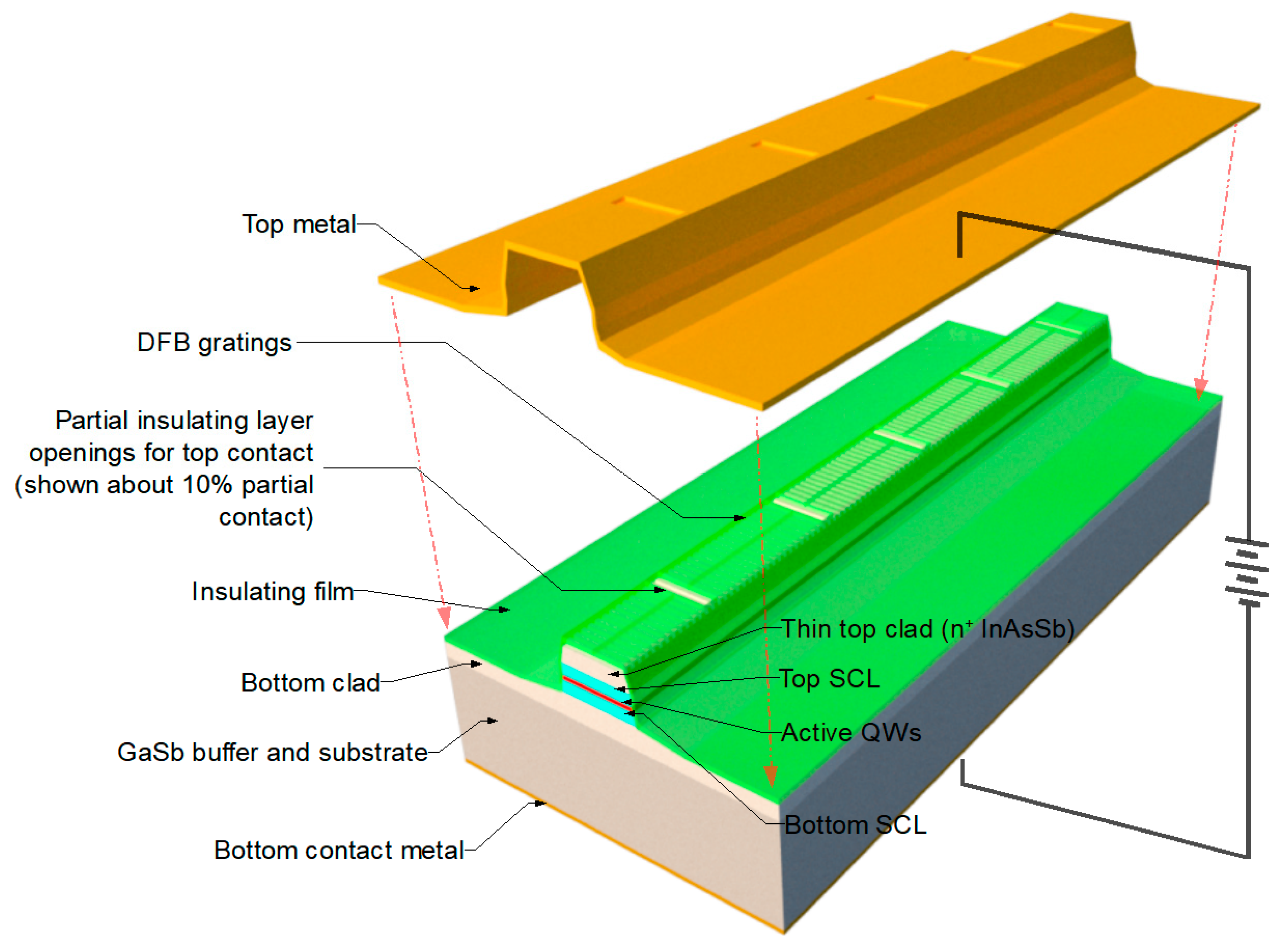 Top metal

DFB gratings

Partial insulating layer openings for top contact (shown about 10% partial contact)

Insulating film

Bottom clad

GaSb buffer and substrate

Bottom contact metal

Thin top clad ($n^+$ InAsSb)

Top SCL

Active QWs

Bottom SCL