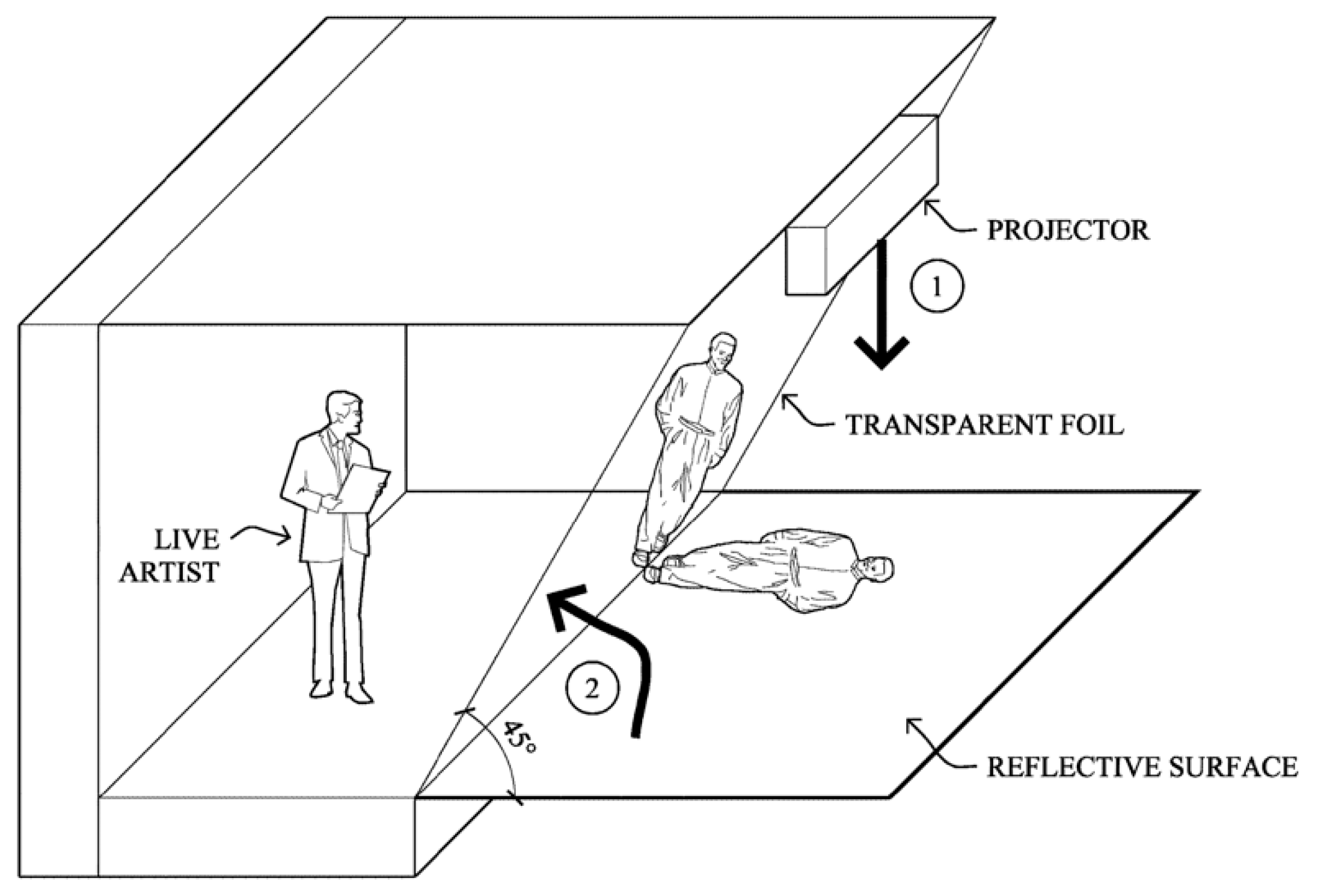 PROJECTOR

1

TRANSPARENT FOIL

LIVE ARTIST

2

45°

REFLECTIVE SURFACE