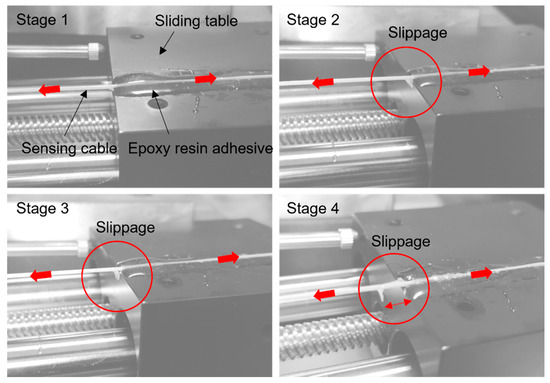 Stage 1

Sliding table

Sensing cable

Epoxy resin adhesive

Stage 2

Slippage

Stage 3

Slippage

Stage 4

Slippage