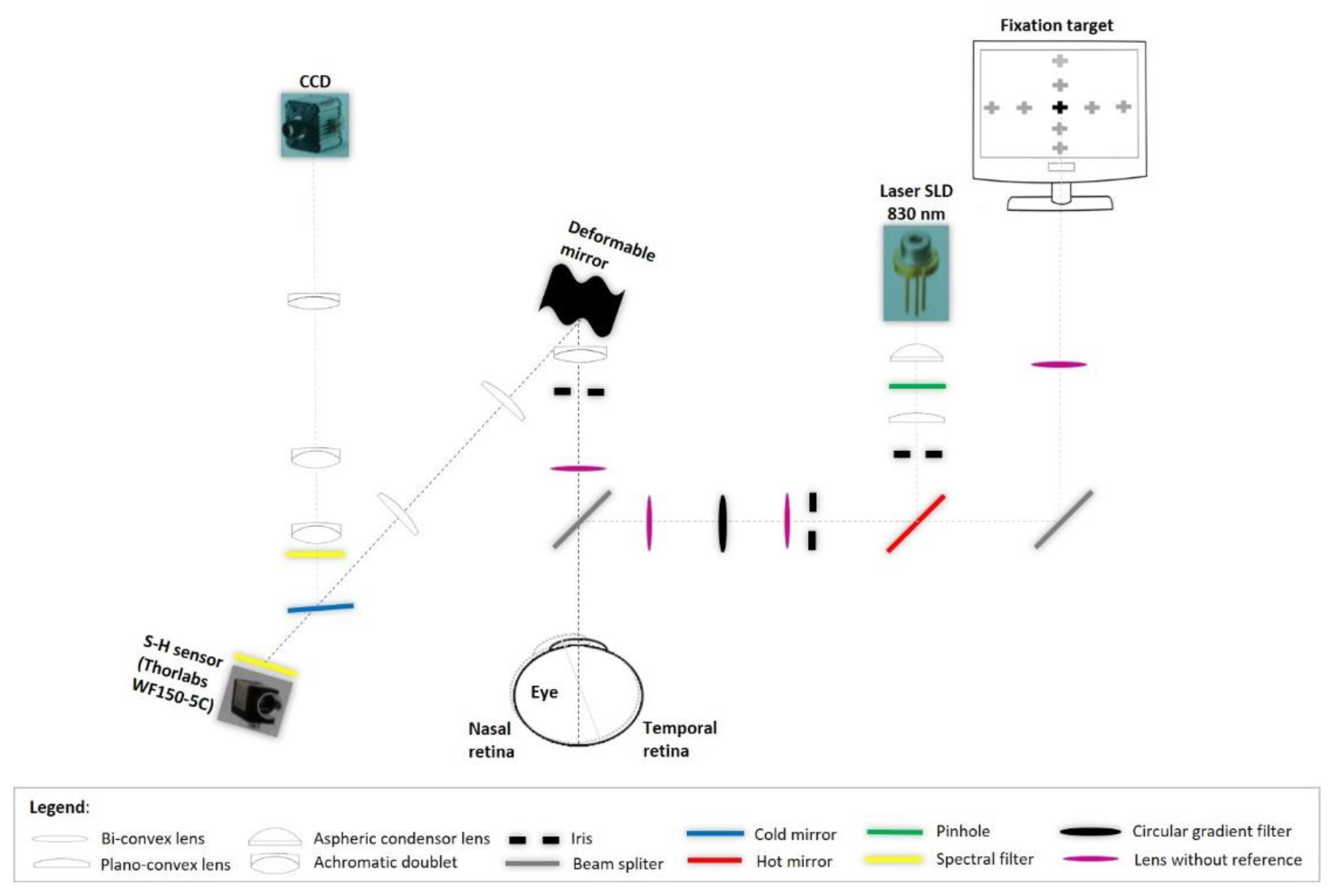 Fixation target

CCD

Laser SLD
830 nm

Deformable mirror

S-H sensor (Thorlabs WF150-5C)

Eye

Nasal retina

Temporal retina

Legend:

Bi-convex lens
Plano-convex lens
Aspheric condensor lens
Achromatic doublet
Iris
Beam spliter
Cold mirror
Hot mirror
Pinhole
Spectral filter
Circular gradient filter
Lens without reference