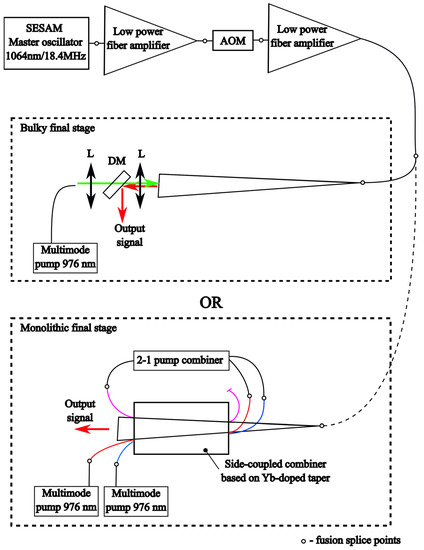 SESAM
Master oscillator
1064nm/18.4MHz

Low power
fiber amplifier

AOM

Low power
fiber amplifier

Bulky final stage

L

DM

L

Output
signal

Multimode
pump 976 nm

OR

Monolithic final stage

2-1 pump combiner

Output
signal

Side-coupled combiner
based on Yb-doped taper

Multimode
pump 976 nm

Multimode
pump 976 nm

○ - fusion splice points