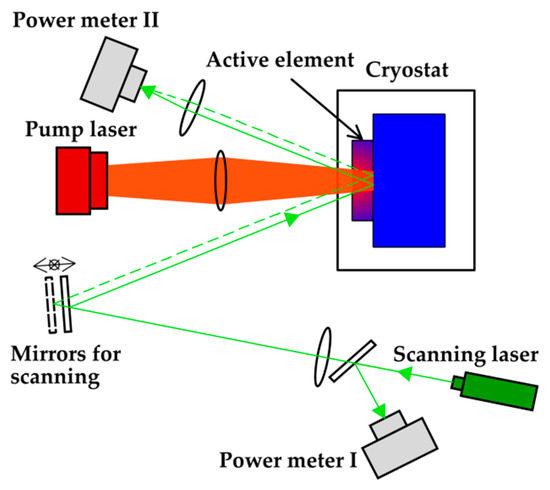 Power meter II

Active element

Cryostat

Pump laser

Mirrors for scanning

Scanning laser

Power meter I