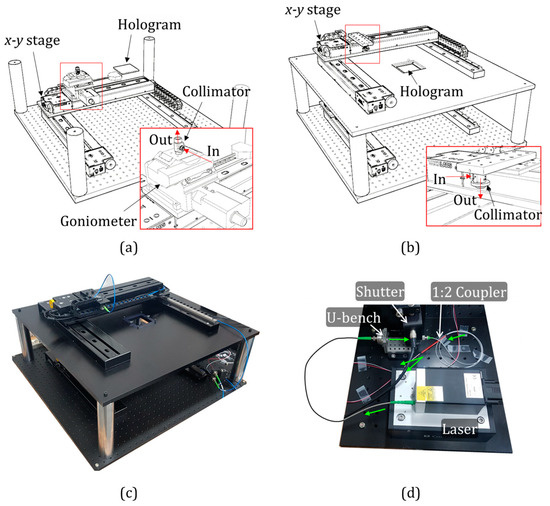 Hologram
x-y stage
Collimator
Out
In
Goniometer
(a)

x-y stage
Hologram
In
Out
Collimator
(b)

(c)

Shutter
1:2 Coupler
U-bench
Laser
(d)