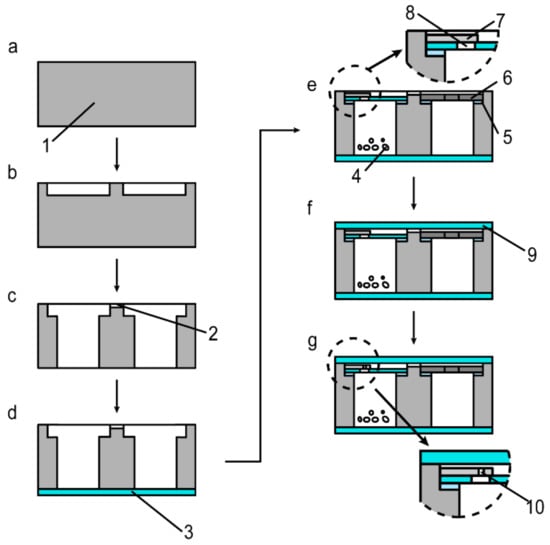 a
1
b
c
2
d
3
8
7
e
6
5
4
f
9
g
10