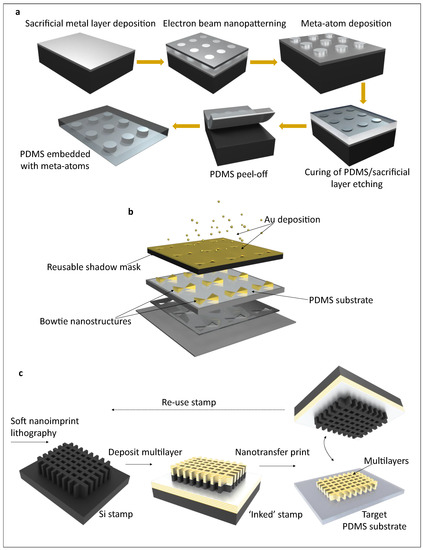 a

Sacrificial metal layer deposition

Electron beam nanopatterning

Meta-atom deposition

PDMS embedded with meta-atoms

PDMS peel-off

Curing of PDMS/sacrificial layer etching

b

Au deposition

Reusable shadow mask

PDMS substrate

Bowtie nanostructures

c

Re-use stamp

Soft nanoimprint lithography

Deposit multilayer

Nanotransfer print

Multilayers

Si stamp

'Inked' stamp

Target PDMS substrate