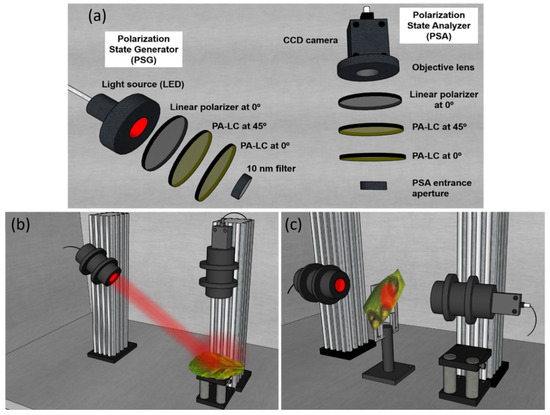 (a)

Polarization State Generator (PSG)

Light source (LED)

Linear polarizer at 0º

PA-LC at 45º

PA-LC at 0º

10 nm filter

CCD camera

Polarization State Analyzer (PSA)

Objective lens

Linear polarizer at 0º

PA-LC at 45º

PA-LC at 0º

PSA entrance aperture

(b)

(c)