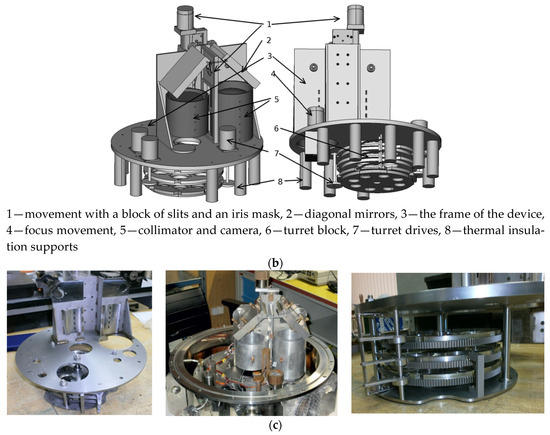 1
2
3
4
5
6
7
8

1—movement with a block of slits and an iris mask, 2—diagonal mirrors, 3—the frame of the device, 4—focus movement, 5—collimator and camera, 6—turret block, 7—turret drives, 8—thermal insulation supports

(b)

(c)