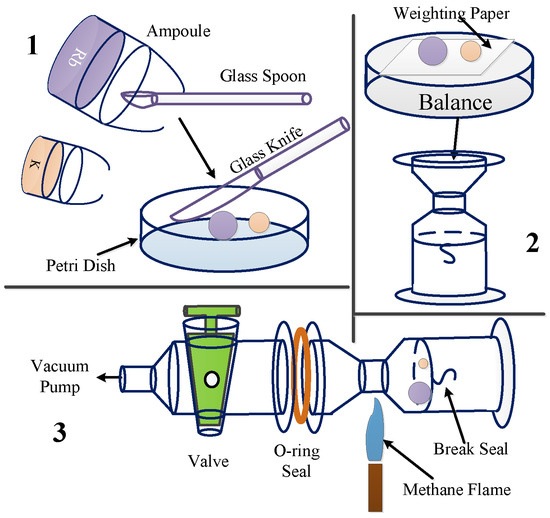 1

Ampoule

Rb

Glass Spoon

K

Glass Knife

Petri Dish

Weighting Paper

Balance

2

Vacuum Pump

3

Valve

O-ring Seal

Break Seal

Methane Flame