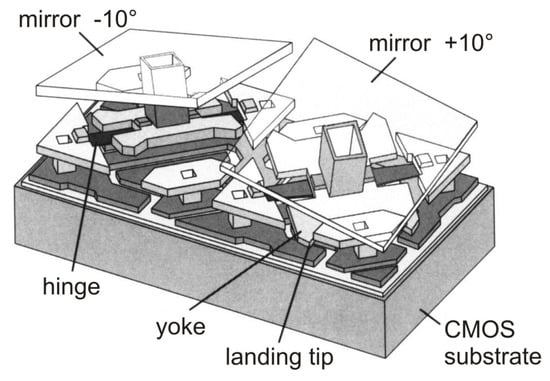 mirror -10°

mirror +10°

hinge

yoke

landing tip

CMOS substrate