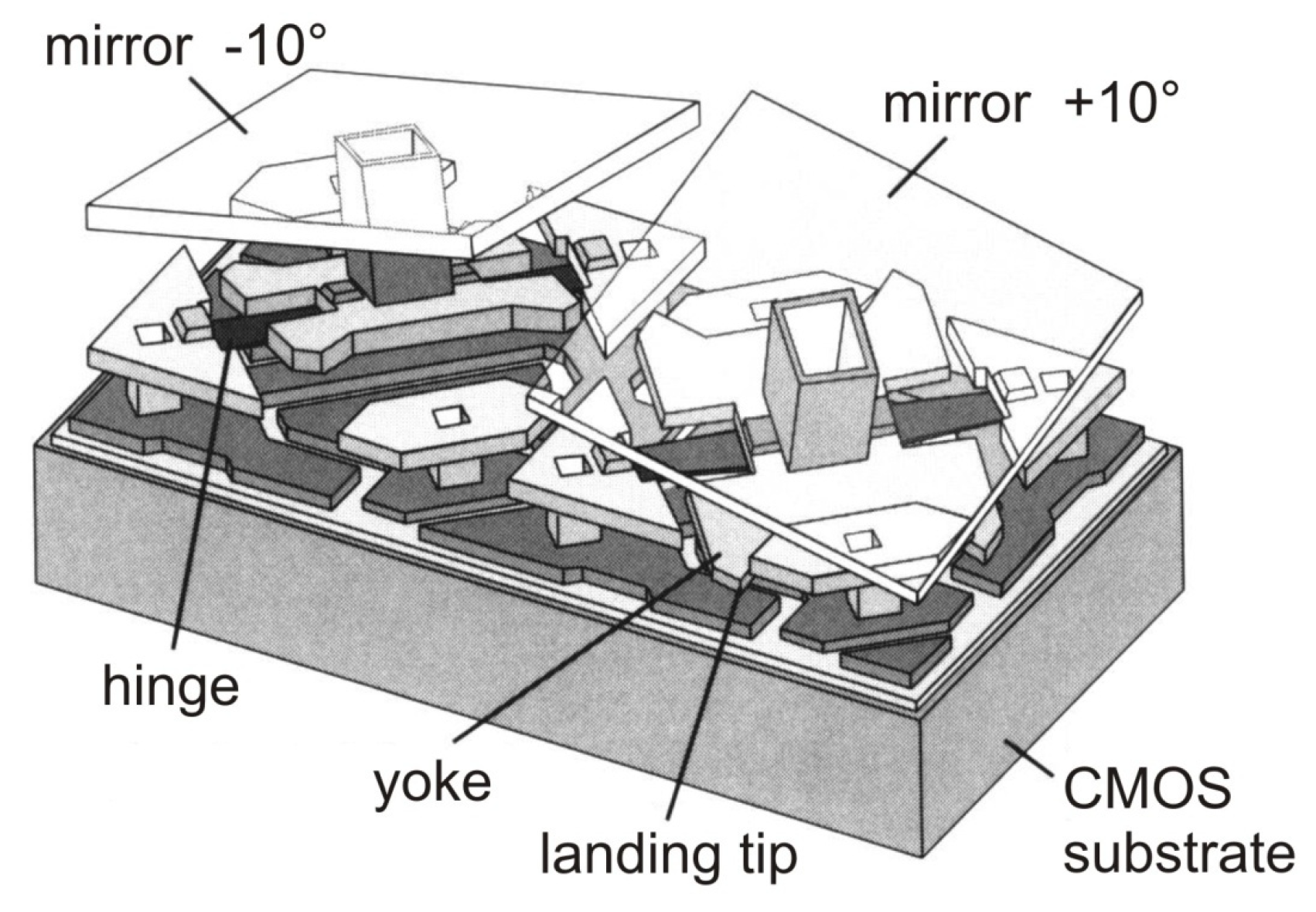 mirror -10°

mirror +10°

hinge

yoke

landing tip

CMOS substrate