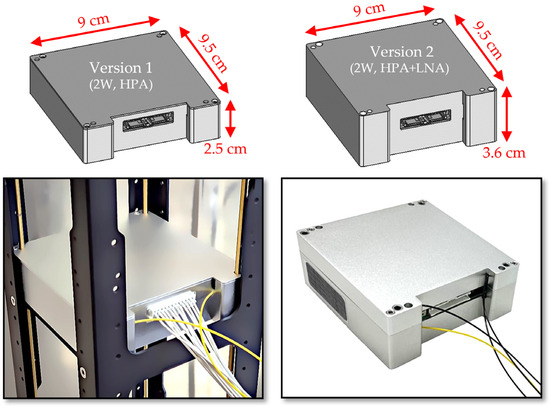 9 cm

9.5 cm

Version 1
(2W, HPA)

2.5 cm

9 cm

9.5 cm

Version 2
(2W, HPA+LNA)

3.6 cm