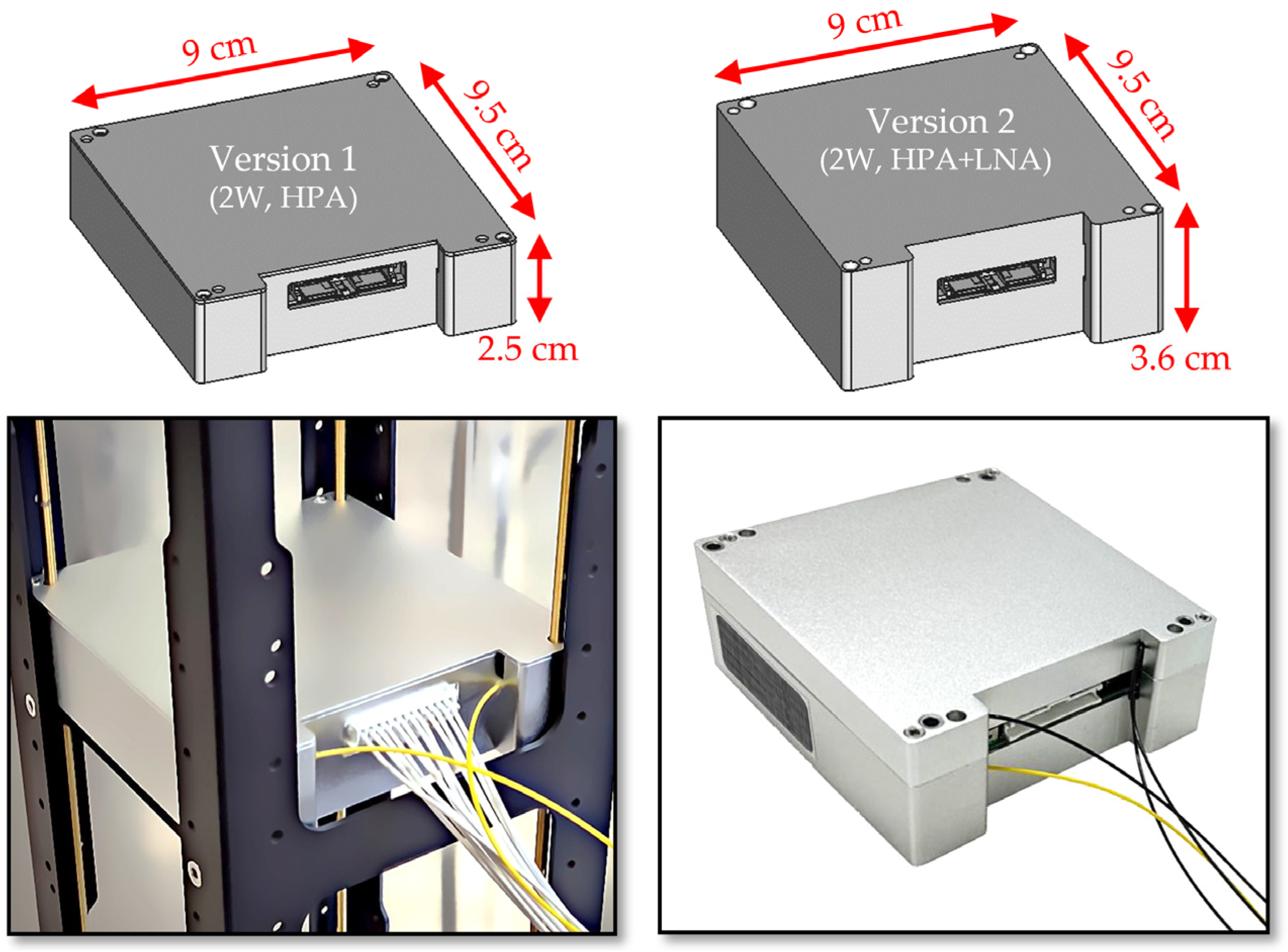 9 cm
9.5 cm
Version 1
(2W, HPA)
2.5 cm

9 cm
9.5 cm
Version 2
(2W, HPA+LNA)
3.6 cm