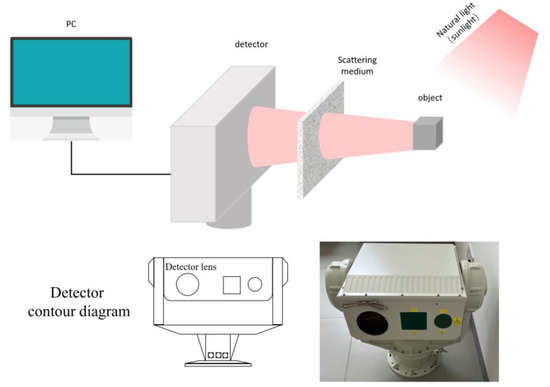 PC

detector

Scattering medium

Natural light (sunlight)

object

Detector lens

Detector contour diagram