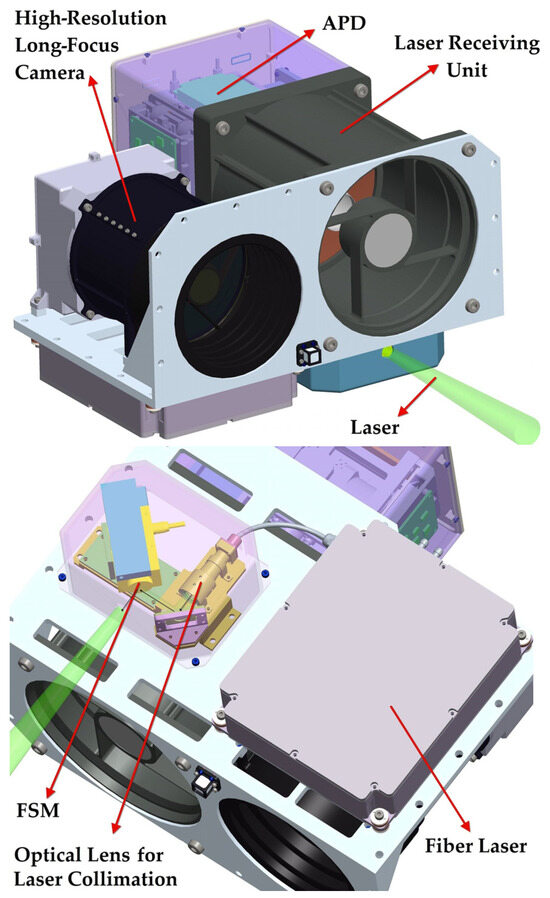 High-Resolution Long-Focus Camera

APD

Laser Receiving Unit

Laser

FSM

Optical Lens for Laser Collimation

Fiber Laser