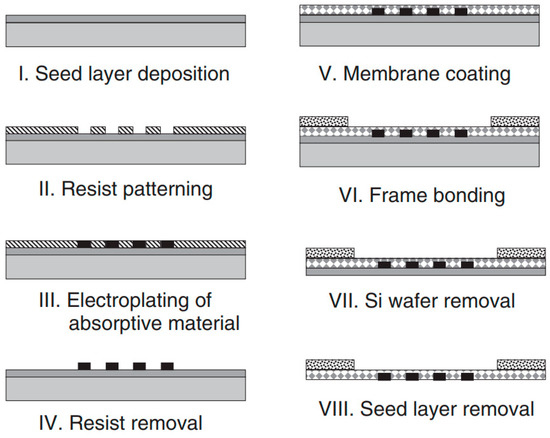 I. Seed layer deposition

II. Resist patterning

III. Electroplating of absorptive material

IV. Resist removal

V. Membrane coating

VI. Frame bonding

VII. Si wafer removal

VIII. Seed layer removal