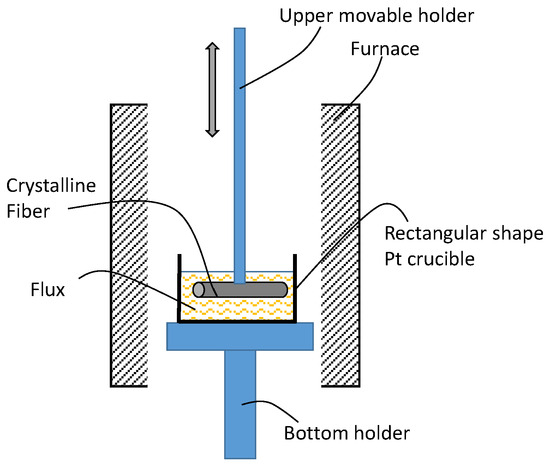 Upper movable holder

Furnace

Crystalline Fiber

Rectangular shape Pt crucible

Flux

Bottom holder