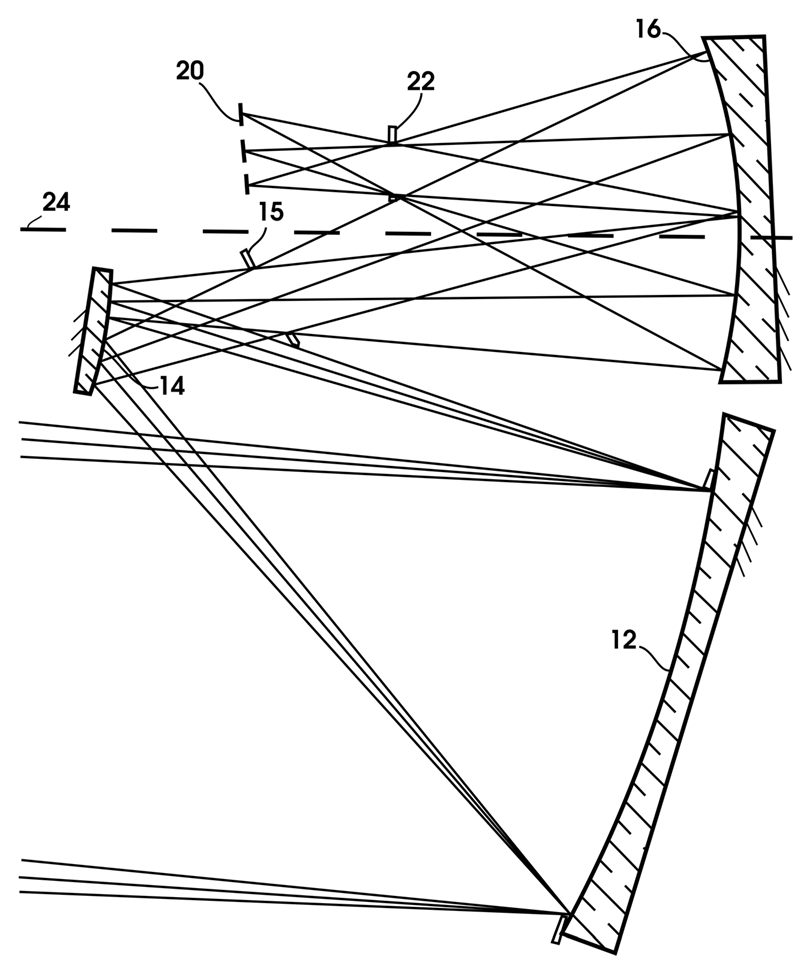 16
20
22
24
15
14
12