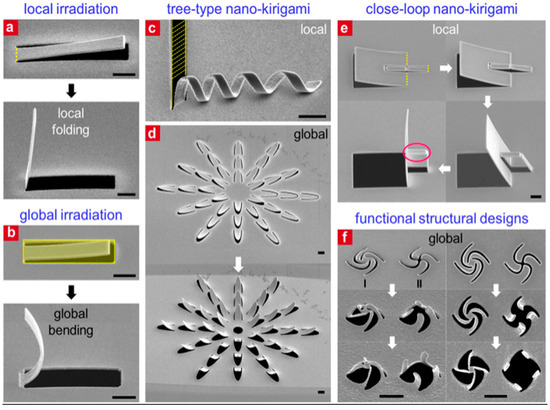 local irradiation

a

local folding

global irradiation

b

global bending

tree-type nano-kirigami

c

local

d

global

close-loop nano-kirigami

e

local

functional structural designs

f

global

I

II