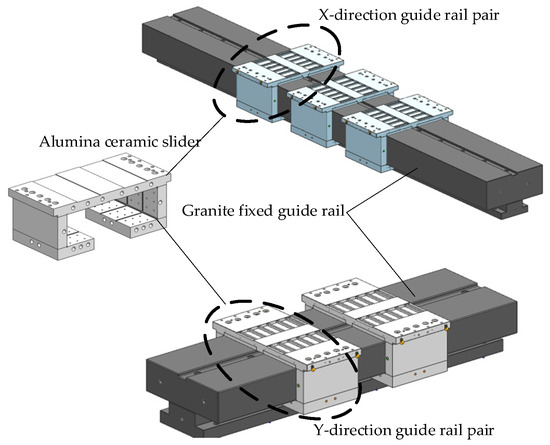 X-direction guide rail pair

Alumina ceramic slider

Granite fixed guide rail

Y-direction guide rail pair