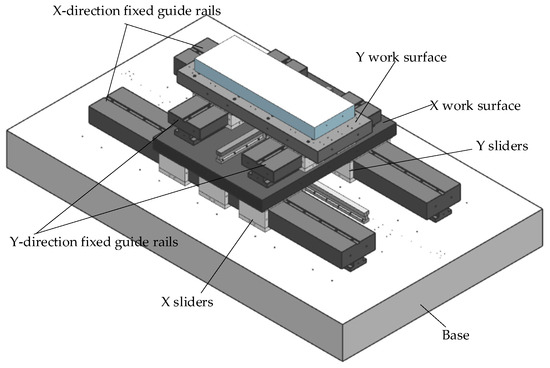 X-direction fixed guide rails

Y work surface

X work surface

Y sliders

Y-direction fixed guide rails

X sliders

Base