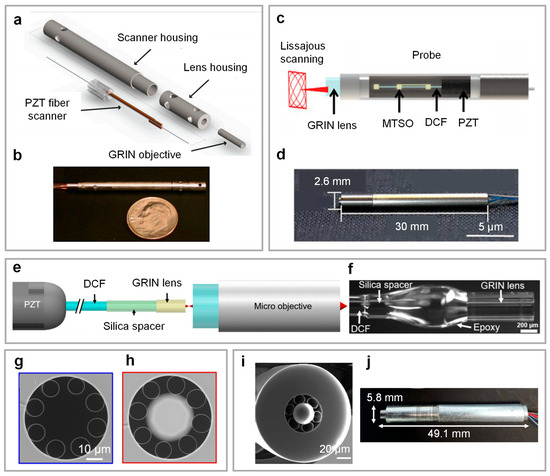 a

Scanner housing

Lens housing

PZT fiber scanner

GRIN objective

b

c

Lissajous scanning

Probe

GRIN lens

MTSO

DCF

PZT

d

2.6 mm

30 mm

5 μm

e

PZT

DCF

GRIN lens

Silica spacer

Micro objective

f

Silica spacer

GRIN lens

DCF

Epoxy

200 μm

g

10 μm

h

i

20 μm

j

5.8 mm

49.1 mm