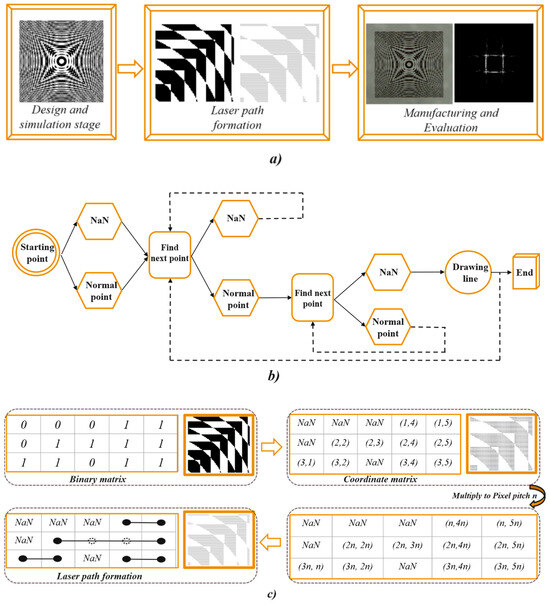 Design and simulation stage

Laser path formation

Manufacturing and Evaluation

a)

Starting point

NaN

Normal point

Find next point

NaN

Normal point

Find next point

NaN

Normal point

Drawing line

End

b)

| 0 | 0 | 0 | 1 | 1 |
|---|---|---|---|---|
| 0 | 1 | 1 | 1 | 1 |
| 1 | 1 | 0 | 1 | 1 |

Binary matrix

| NaN | NaN | NaN | (1,4) | (1,5) |
|---|---|---|---|---|
| NaN | (2,2) | (2,3) | (2,4) | (2,5) |
| (3,1) | (3,2) | NaN | (3,4) | (3,5) |

Coordinate matrix

Multiply to Pixel pitch n

| NaN | NaN | NaN | (n,4n) | (n, 5n) |
|---|---|---|---|---|
| NaN | (2n, 2n) | (2n, 3n) | (2n,4n) | (2n, 5n) |
| (3n, n) | (3n, 2n) | NaN | (3n,4n) | (3n, 5n) |

| NaN | NaN | NaN | | |
|---|---|---|---|---|
| NaN | | | | |
| | | NaN | | |

Laser path formation

c)