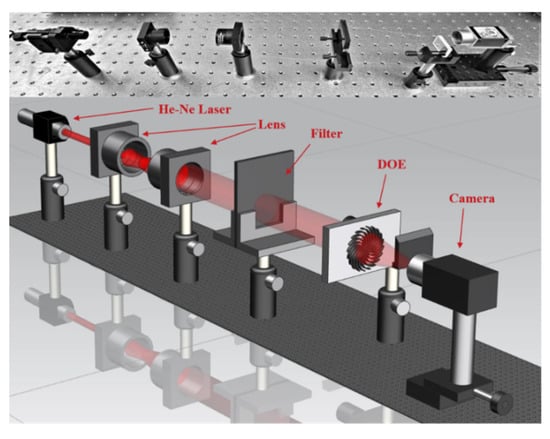 He-Ne Laser
Lens
Filter
DOE
Camera