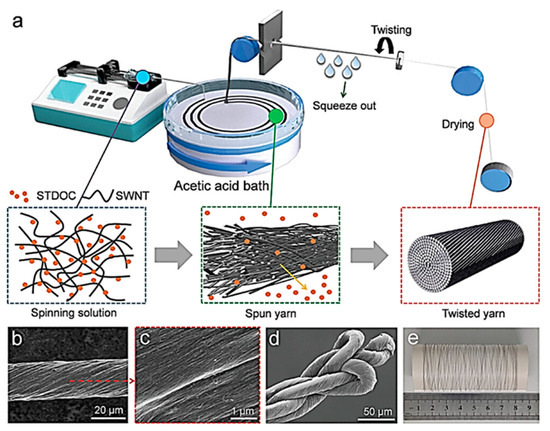 a

Twisting

Squeeze out

Drying

Acetic acid bath

STDOC SWNT

Spinning solution

Spun yarn

Twisted yarn

b

20 μm

c

1 μm

d

50 μm

e

1 2 3 4 5 6 7 8 9