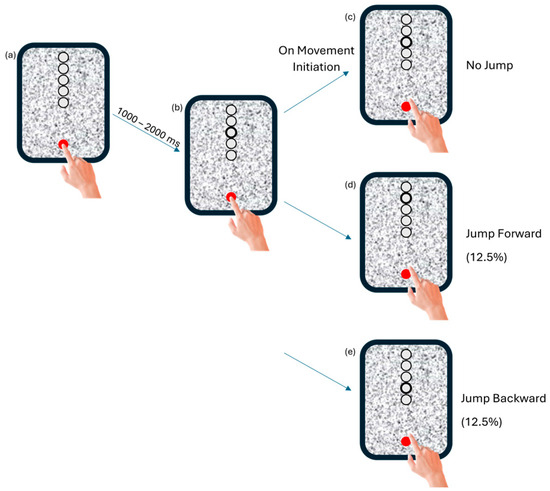 (a)

1000 – 2000 ms

(b)

On Movement Initiation

(c)

No Jump

(d)

Jump Forward

(12.5%)

(e)

Jump Backward

(12.5%)